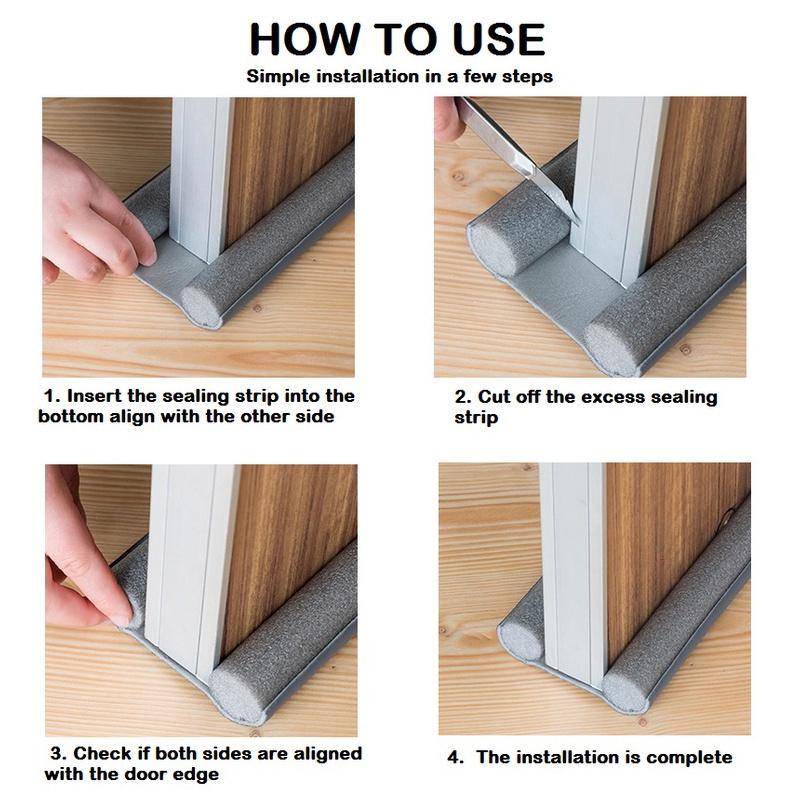 HOW TO USE

Simple installation in a few steps

1. Insert the sealing strip into the bottom align with the other side

2. Cut off the excess sealing strip

3. Check if both sides are aligned with the door edge

4. The installation is complete